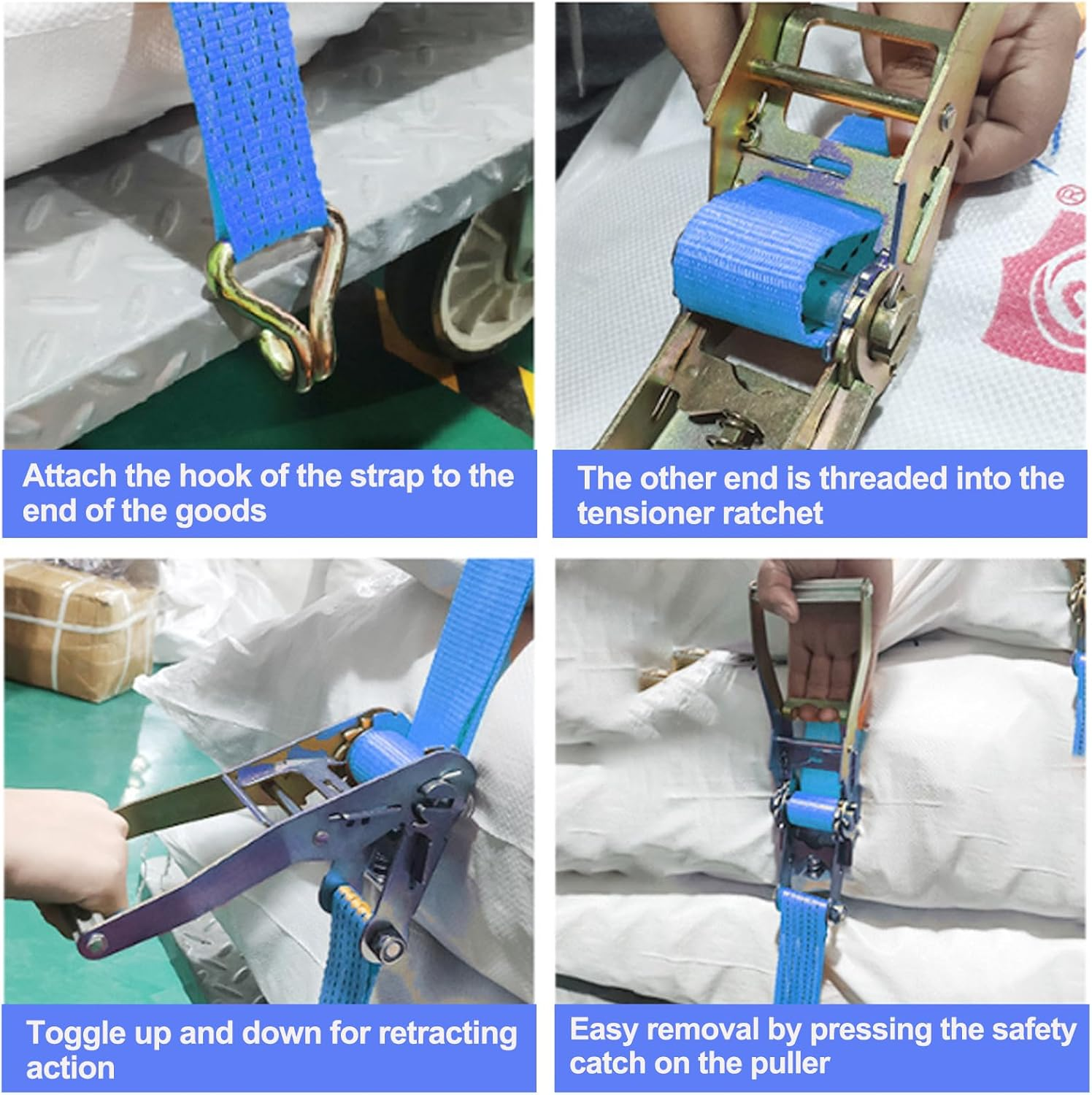 Attach the hook of the strap to the end of the goods

The other end is threaded into the tensioner ratchet

Toggle up and down for retracting action

Easy removal by pressing the safety catch on the puller