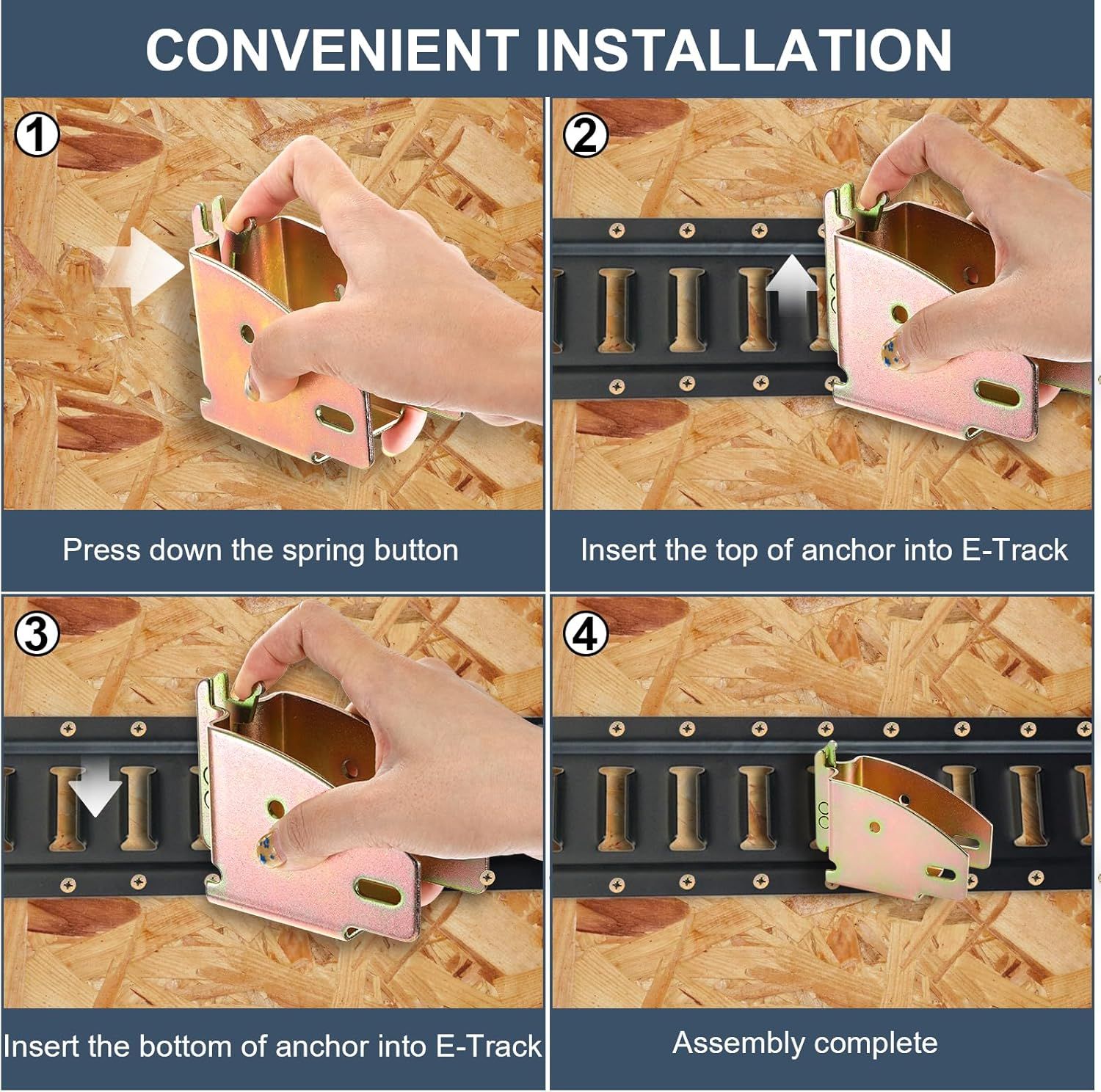 CONVENIENT INSTALLATION

1

Press down the spring button

2

Insert the top of anchor into E-Track

3

Insert the bottom of anchor into E-Track

4

Assembly complete